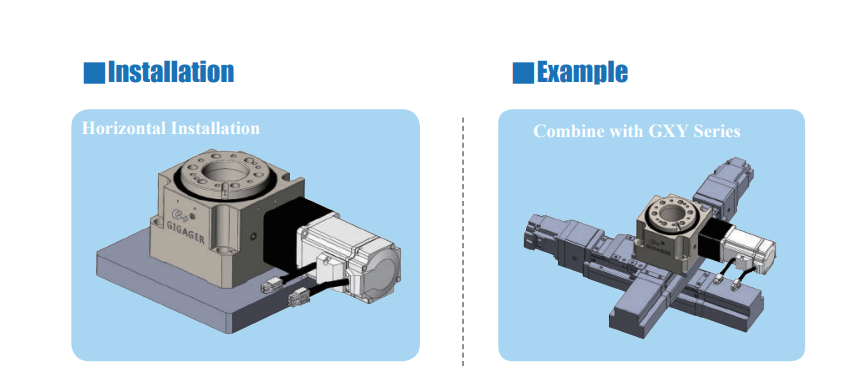 Installation

Horizontal Installation

GIGAGER

Example

Combine with GXY Series

GIGAGER